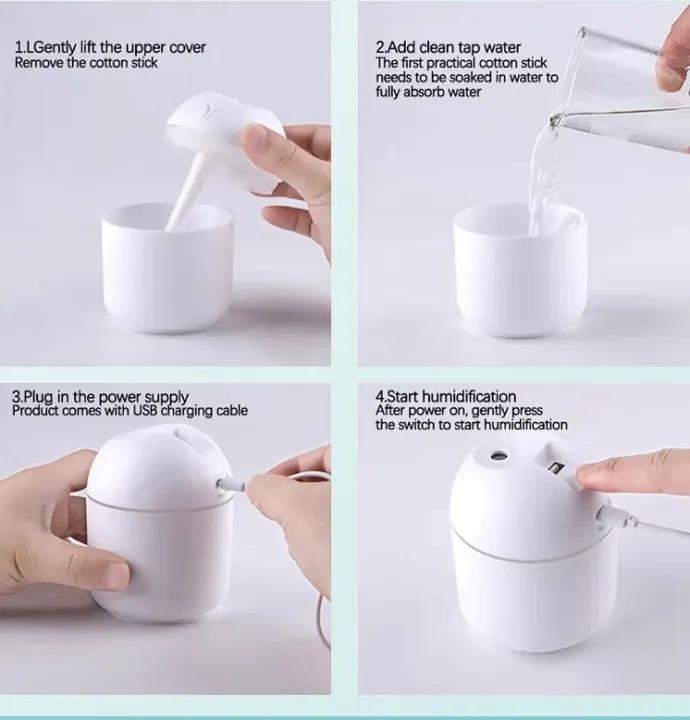 1.LGently lift the upper cover
Remove the cotton stick

2.Add clean tap water
The first practical cotton stick needs to be soaked in water to fully absorb water

3.Plug in the power supply
Product comes with USB charging cable

4.Start humidification
After power on, gently press the switch to start humidification